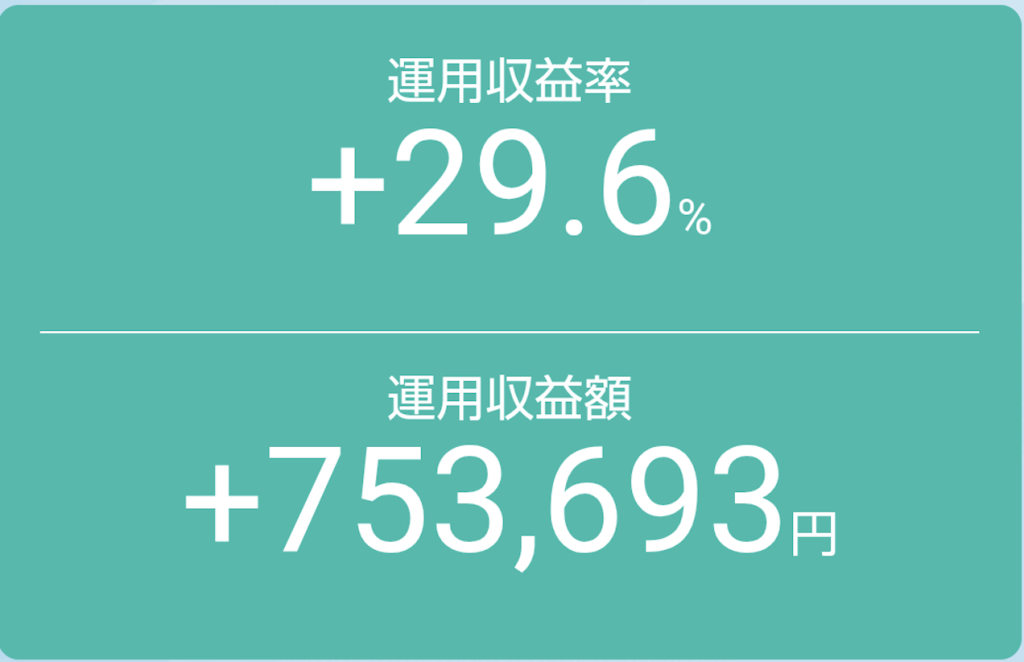 運用収益率
+29.6%

運用収益額
+753,693円